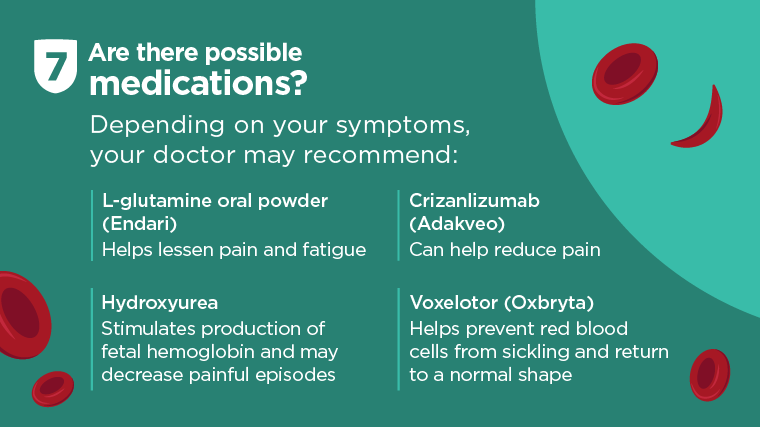 7 Are there possible medications?

Depending on your symptoms, your doctor may recommend:

L-glutamine oral powder (Endari)
Helps lessen pain and fatigue

Hydroxyurea
Stimulates production of fetal hemoglobin and may decrease painful episodes

Crizanlizumab (Adakveo)
Can help reduce pain

Voxelotor (Oxbryta)
Helps prevent red blood cells from sickling and return to a normal shape