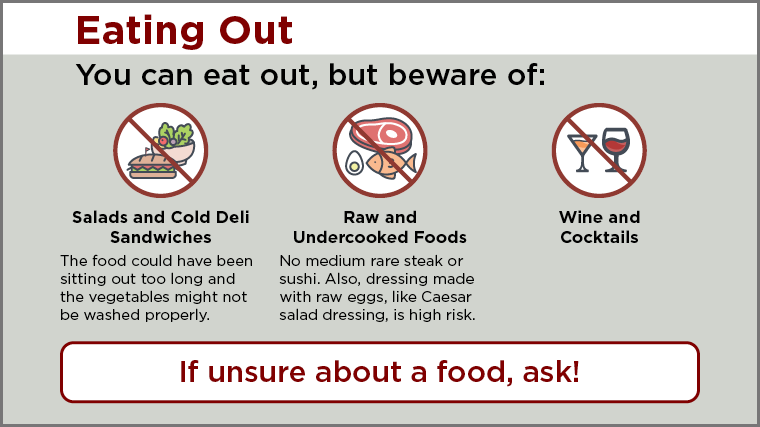 Eating Out

You can eat out, but beware of:

Salads and Cold Deli Sandwiches

The food could have been sitting out too long and the vegetables might not be washed properly.

Raw and Undercooked Foods

No medium rare steak or sushi. Also, dressing made with raw eggs, like Caesar salad dressing, is high risk.

Wine and Cocktails

If unsure about a food, ask!