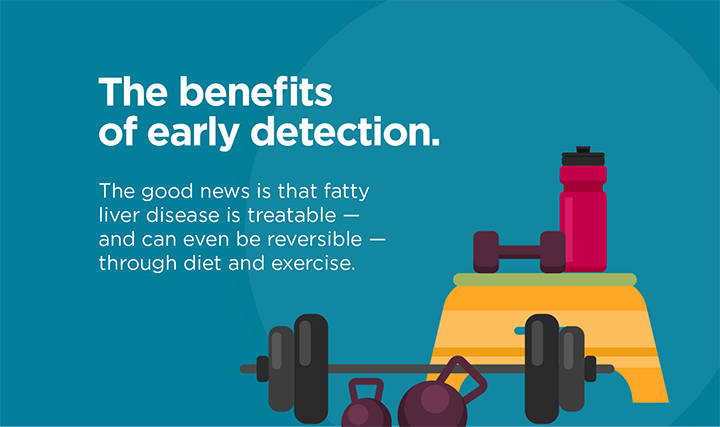 The benefits of early detection.

The good news is that fatty liver disease is treatable — and can even be reversible — through diet and exercise.