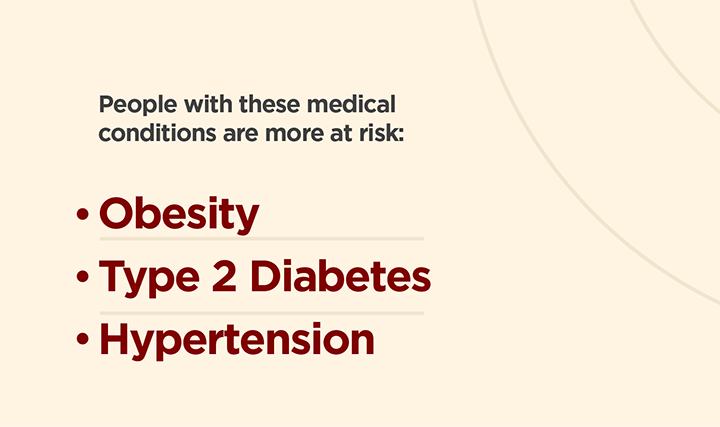 People with these medical conditions are more at risk:

• Obesity
• Type 2 Diabetes
• Hypertension