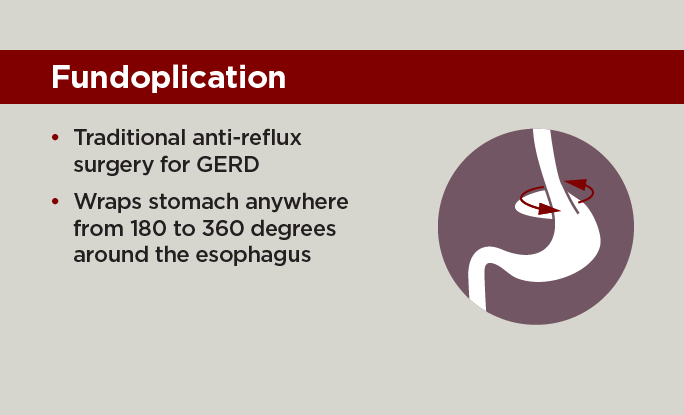 Fundoplication

• Traditional anti-reflux surgery for GERD
• Wraps stomach anywhere from 180 to 360 degrees around the esophagus